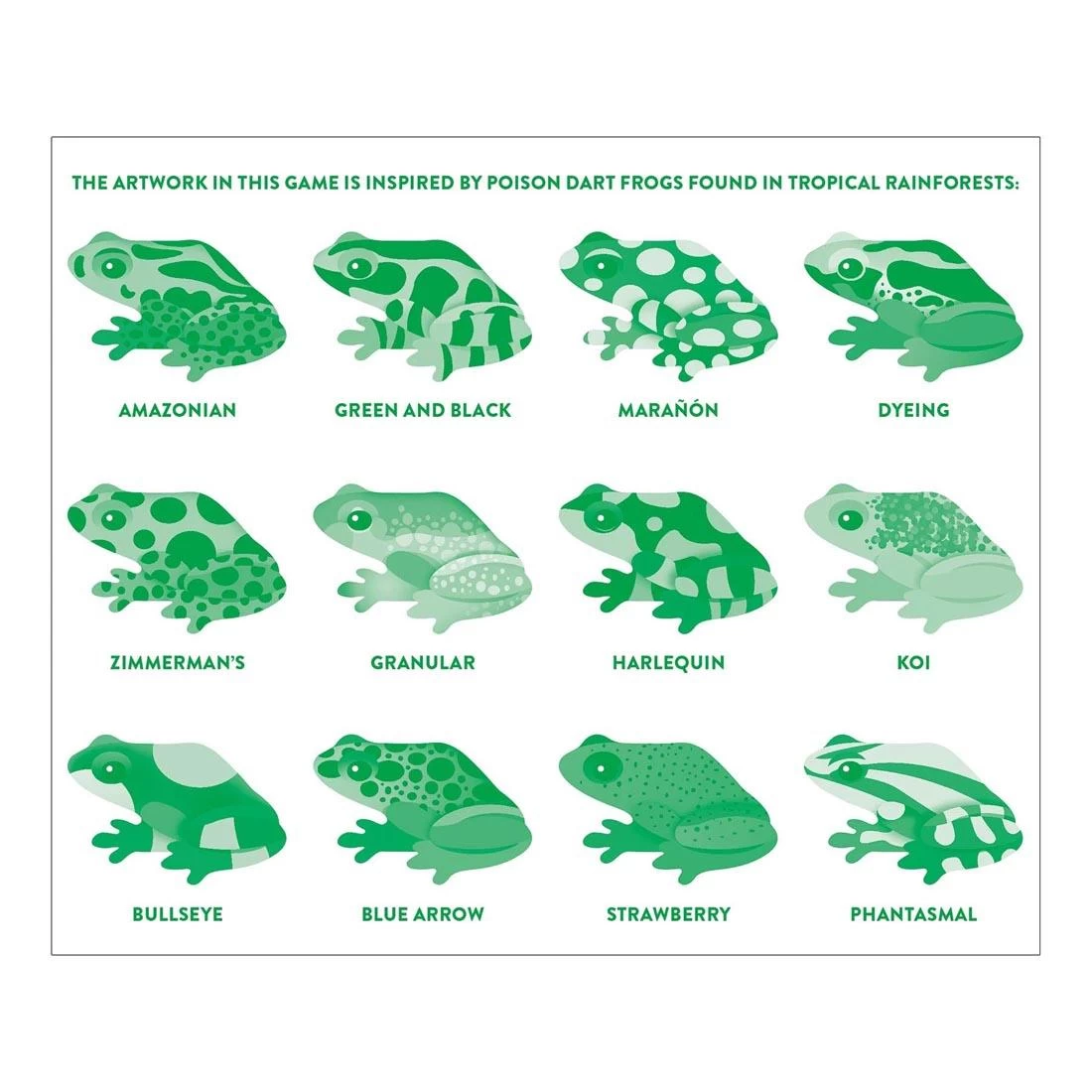 THE ARTWORK IN THIS GAME IS INSPIRED BY POISON DART FROGS FOUND IN TROPICAL RAINFORESTS:

AMAZONIAN

GREEN AND BLACK

MARAÑÓN

DYEING

ZIMMERMAN'S

GRANULAR

HARLEQUIN

KOI

BULLSEYE

BLUE ARROW

STRAWBERRY

PHANTASMAL